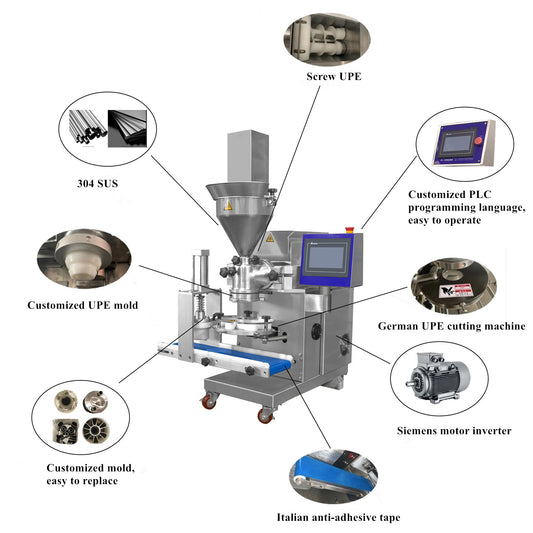 Screw UPE

304 SUS

Customized PLC programming language, easy to operate

Customized UPE mold

German UPE cutting machine

Siemens motor inverter

Customized mold, easy to replace

Italian anti-adhesive tape