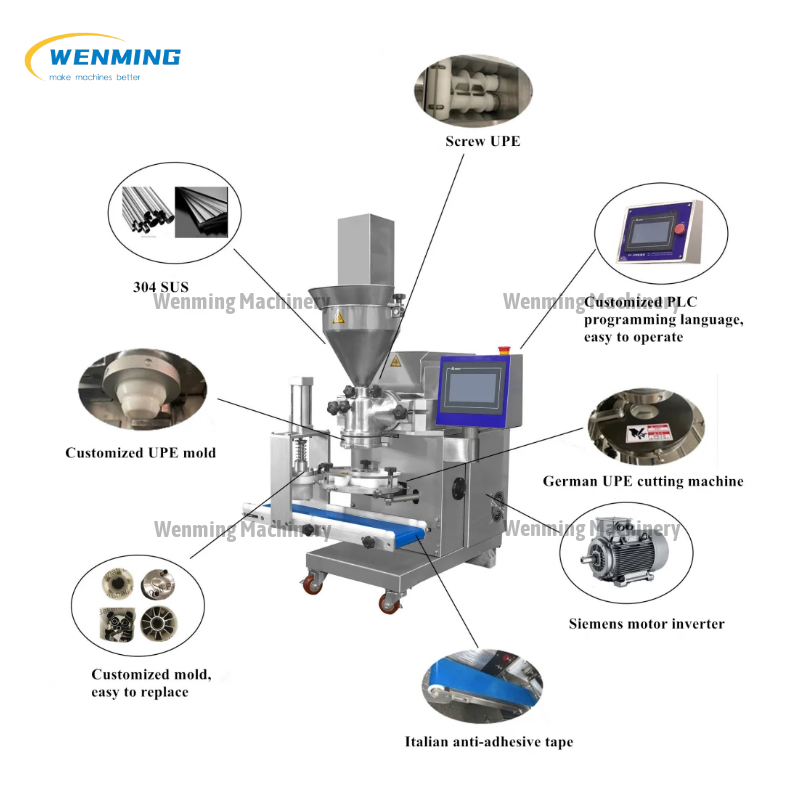 WENMING
make machines better

Screw UPE

304 SUS

Wenming Machinery

Wenming Machinery

Customized PLC programming language, easy to operate

Customized UPE mold

German UPE cutting machine

Wenming Machinery

Wenming Machinery

Siemens motor inverter

Customized mold, easy to replace

Italian anti-adhesive tape